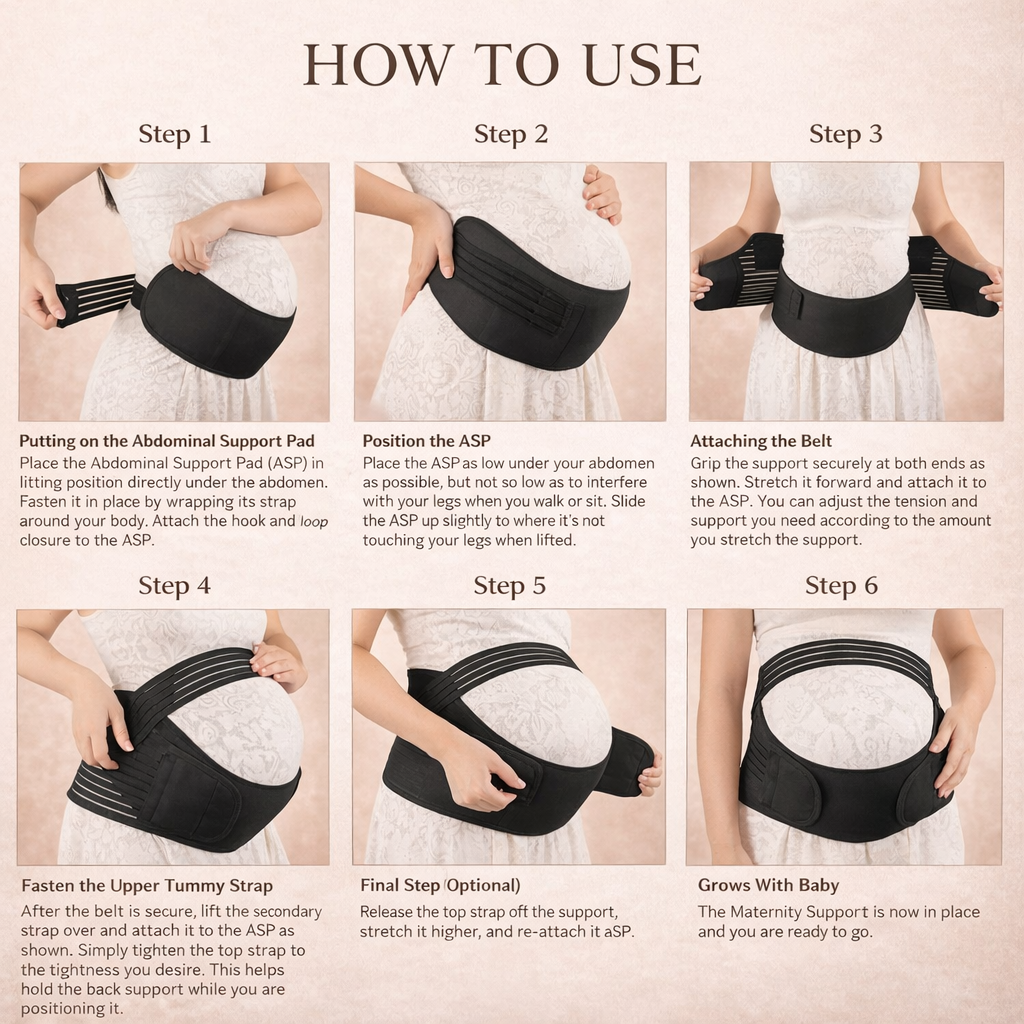 HOW TO USE

Step 1

Putting on the Abdominal Support Pad
Place the Abdominal Support Pad (ASP) in litting position directly under the abdomen. Fasten it in place by wrapping its strap around your body. Attach the hook and loop closure to the ASP.

Step 2

Position the ASP
Place the ASP as low under your abdomen as possible, but not so low as to interfere with your legs when you walk or sit. Slide the ASP up slightly to where it's not touching your legs when lifted.

Step 3

Attaching the Belt
Grip the support securely at both ends as shown. Stretch it forward and attach it to the ASP. You can adjust the tension and support you need according to the amount you stretch the support.

Step 4

Fasten the Upper Tummy Strap
After the belt is secure, lift the secondary strap over and attach it to the ASP as shown. Simply tighten the top strap to the tightness you desire. This helps hold the back support while you are positioning it.

Step 5

Final Step (Optional)
Release the top strap off the support, stretch it higher, and re-attach it aSP.

Step 6

Grows With Baby
The Maternity Support is now in place and you are ready to go.